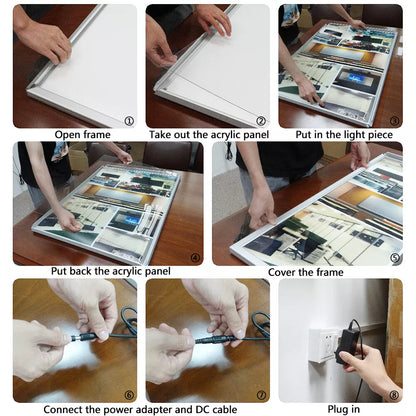 ①
Open frame

②
Take out the acrylic panel

③
Put in the light piece

④
Put back the acrylic panel

⑤
Cover the frame

⑥

⑦
Connect the power adapter and DC cable

⑧
Plug in