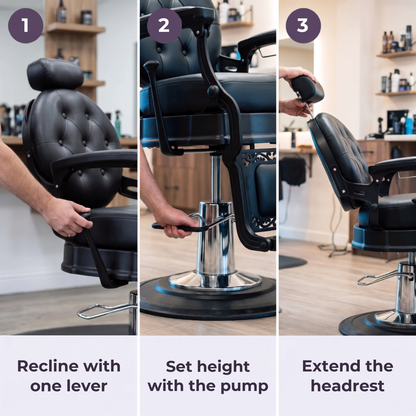 1

Recline with one lever

2

Set height with the pump

3

Extend the headrest