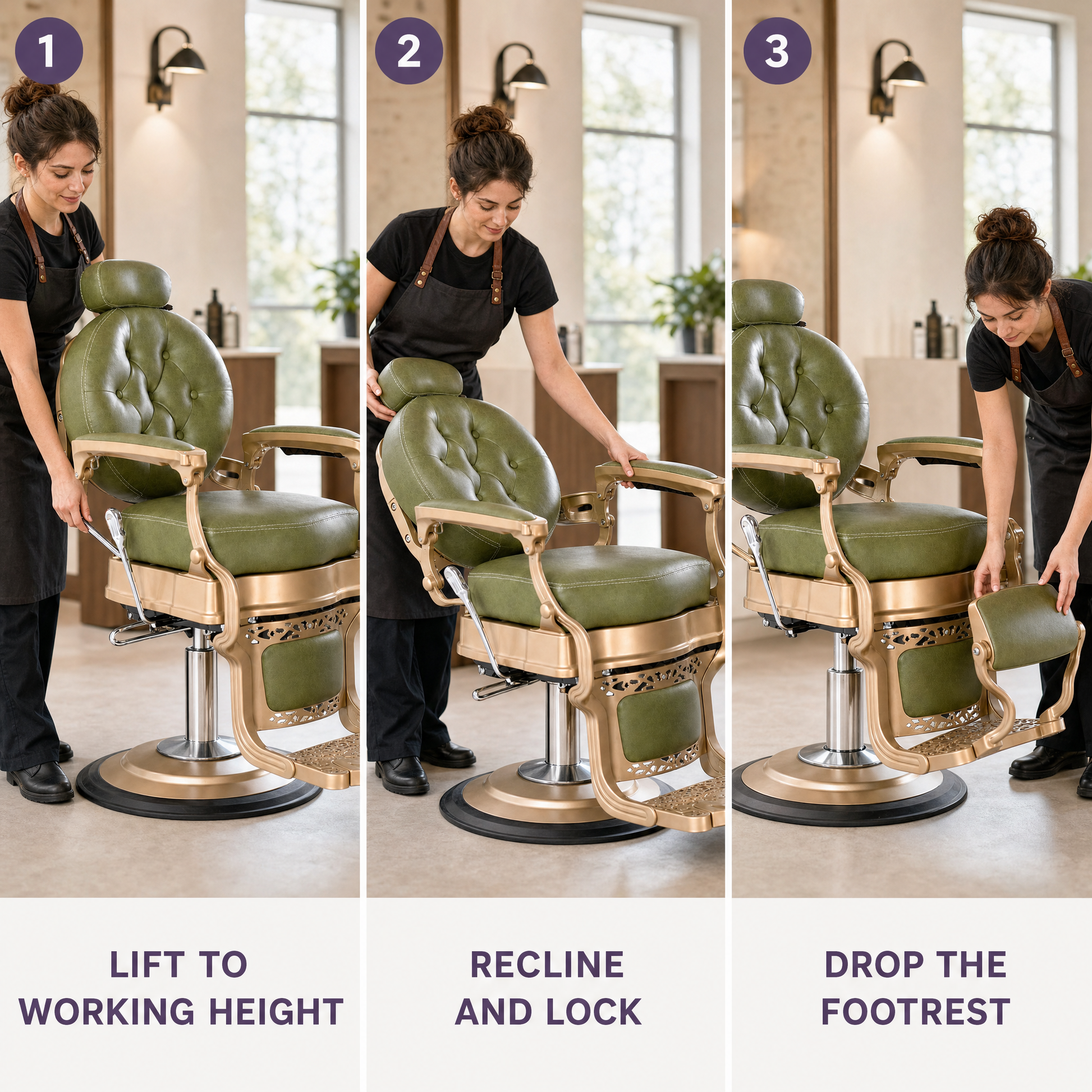 1

LIFT TO WORKING HEIGHT

2

RECLINE AND LOCK

3

DROP THE FOOTREST