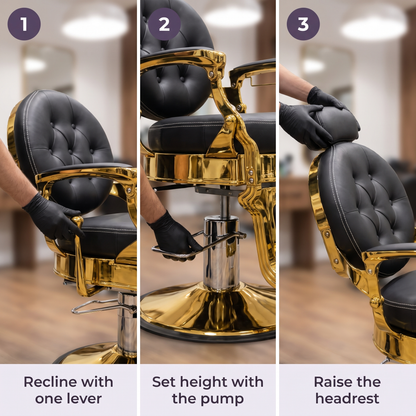 1

Recline with one lever

2

Set height with the pump

3

Raise the headrest