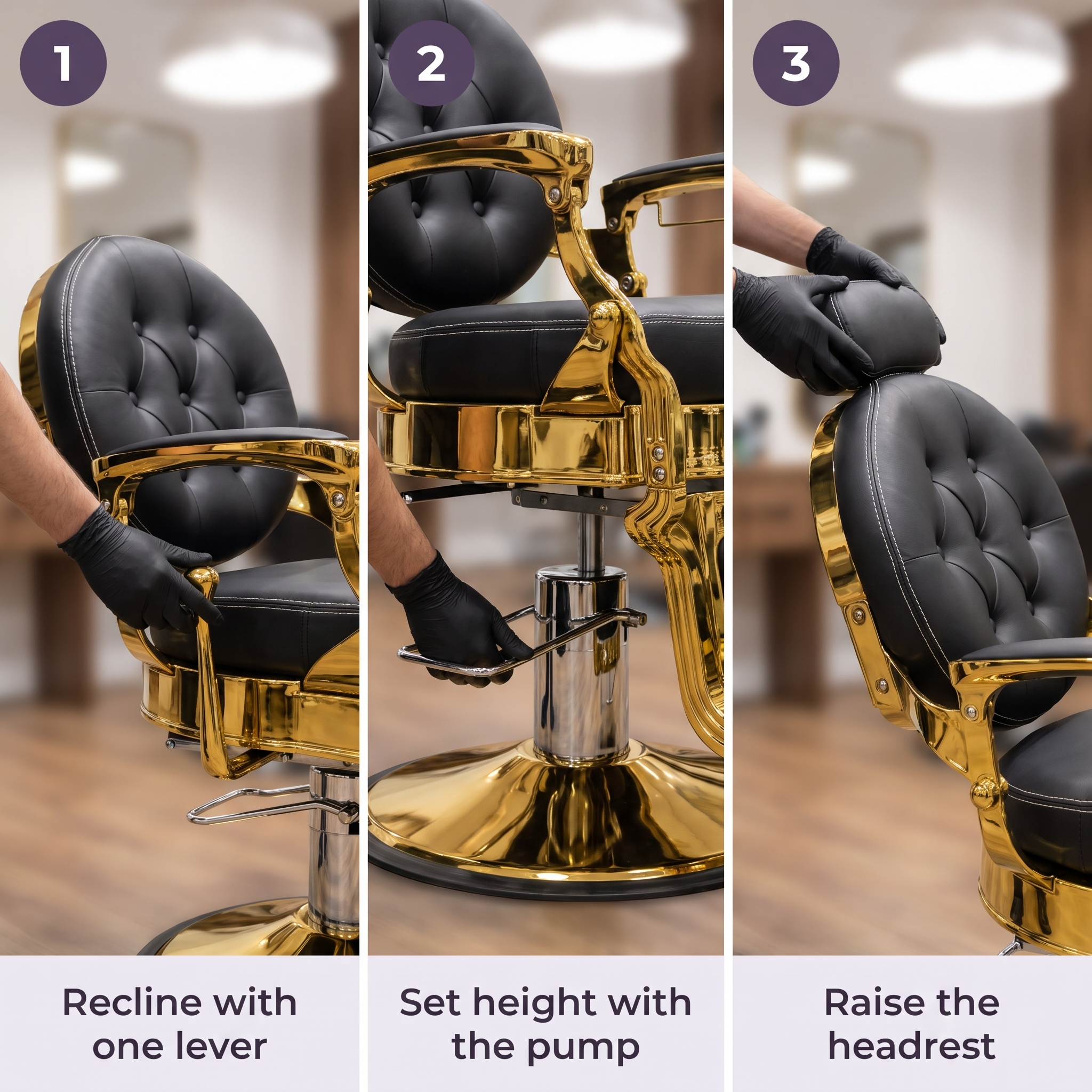 1

Recline with one lever

2

Set height with the pump

3

Raise the headrest